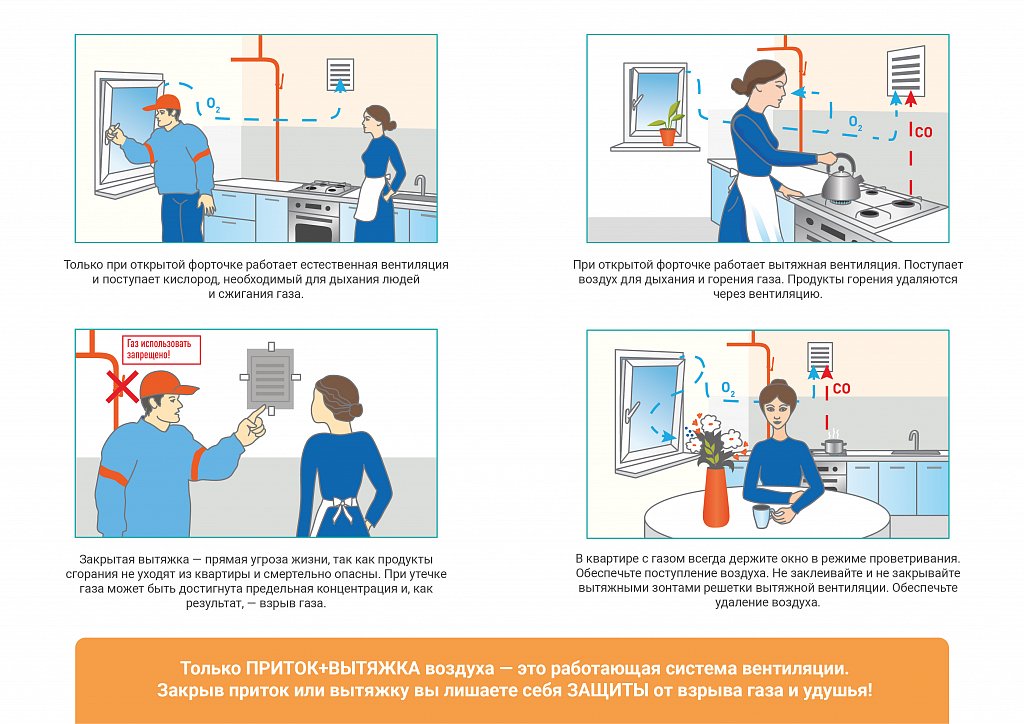 $O_2$

Только при открытой форточке работает естественная вентиляция и поступает кислород, необходимый для дыхания людей и сжигания газа.

$O_2$

CO

При открытой форточке работает вытяжная вентиляция. Поступает воздух для дыхания и горения газа. Продукты горения удаляются через вентиляцию.

Газ использовать запрещено!

Закрытая вытяжка — прямая угроза жизни, так как продукты сгорания не уходят из квартиры и смертельно опасны. При утечке газа может быть достигнута предельная концентрация и, как результат, — взрыв газа.

$O_2$

CO

В квартире с газом всегда держите окно в режиме проветривания. Обеспечьте поступление воздуха. Не заклеивайте и не закрывайте вытяжными зонтами решетки вытяжной вентиляции. Обеспечьте удаление воздуха.

Только ПРИТОК+ВЫТЯЖКА воздуха — это работающая система вентиляции.
Закрыв приток или вытяжку вы лишаете себя ЗАЩИТЫ от взрыва газа и удушья!